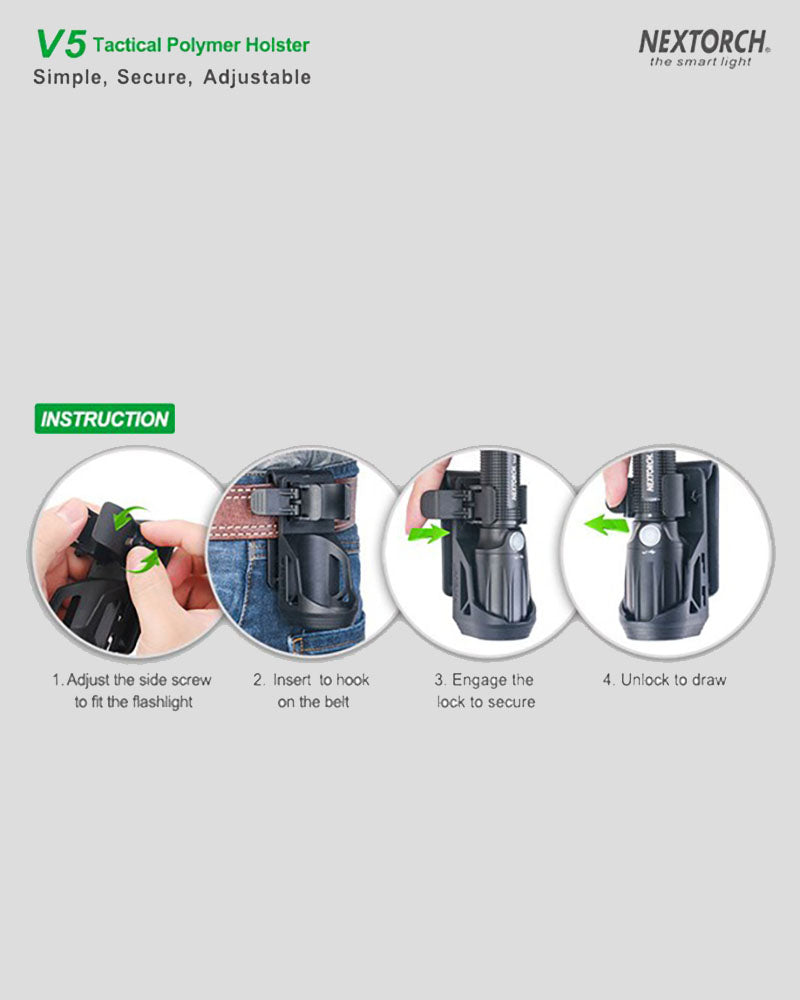 V5 Tactical Polymer Holster
Simple, Secure, Adjustable

NEXTORCH®
the smart light

INSTRUCTION

NEXTORCH

NEXTORCH

1. Adjust the side screw to fit the flashlight

2. Insert to hook on the belt

3. Engage the lock to secure

4. Unlock to draw